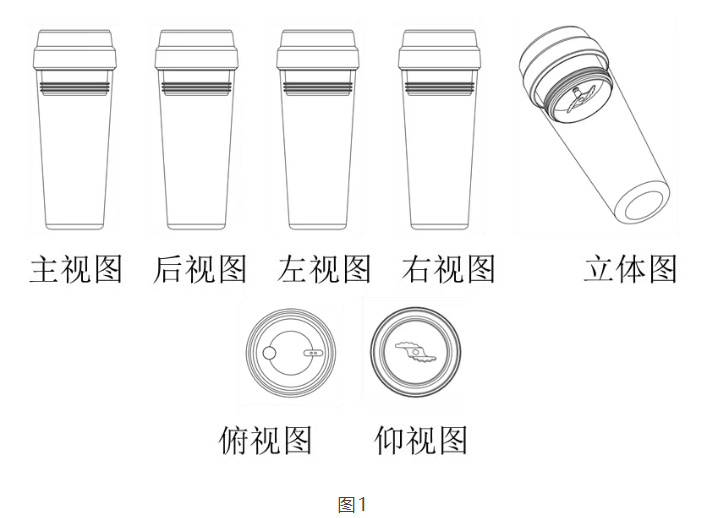 主视图 后视图 左视图 右视图 立体图

俯视图 仰视图

图1